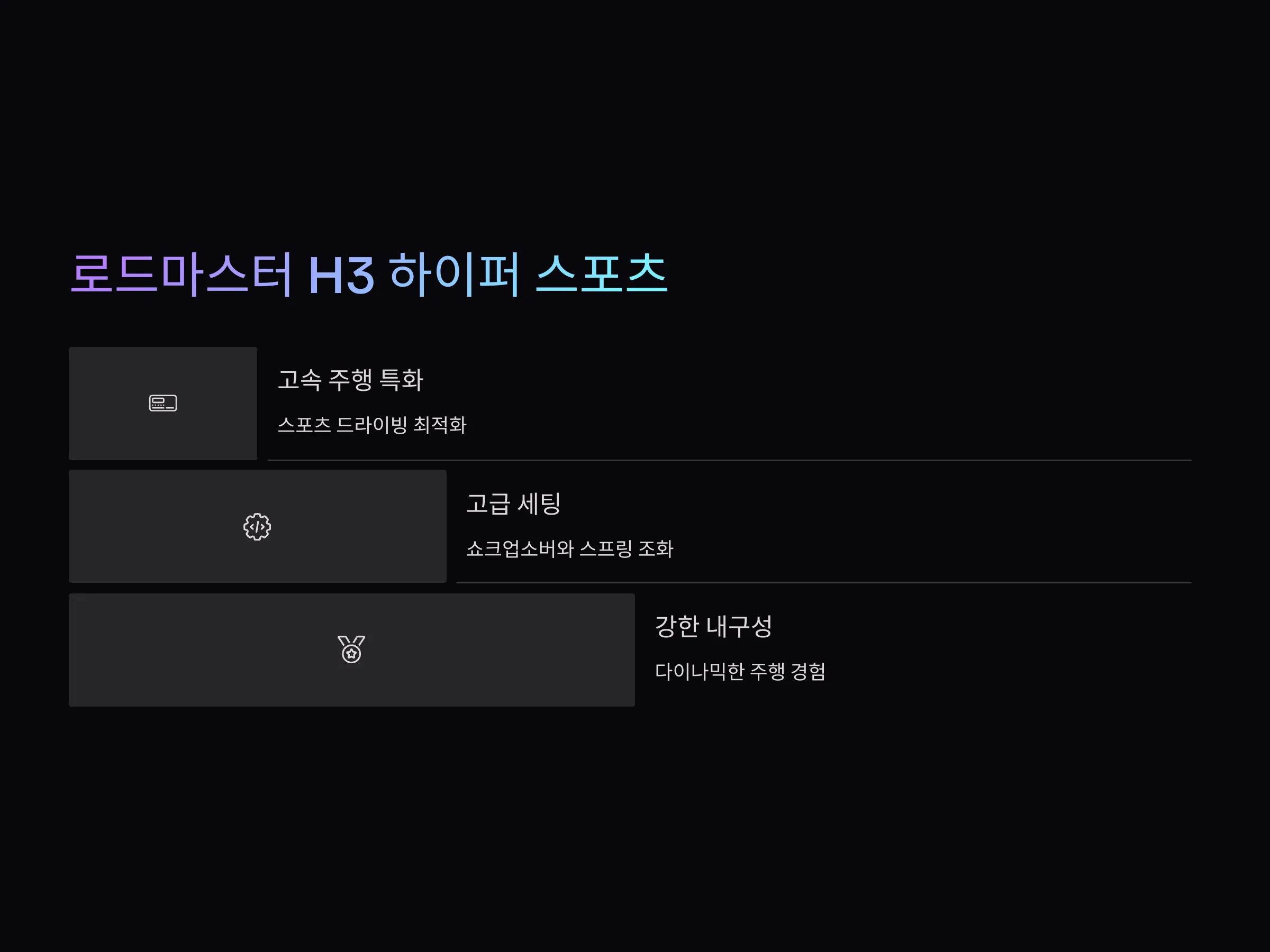 로드마스터 H3 하이퍼 스포츠

고속 주행 특화

스포츠 드라이빙 최적화

고급 세팅

쇼크업소버와 스프링 조화

강한 내구성

다이나믹한 주행 경험