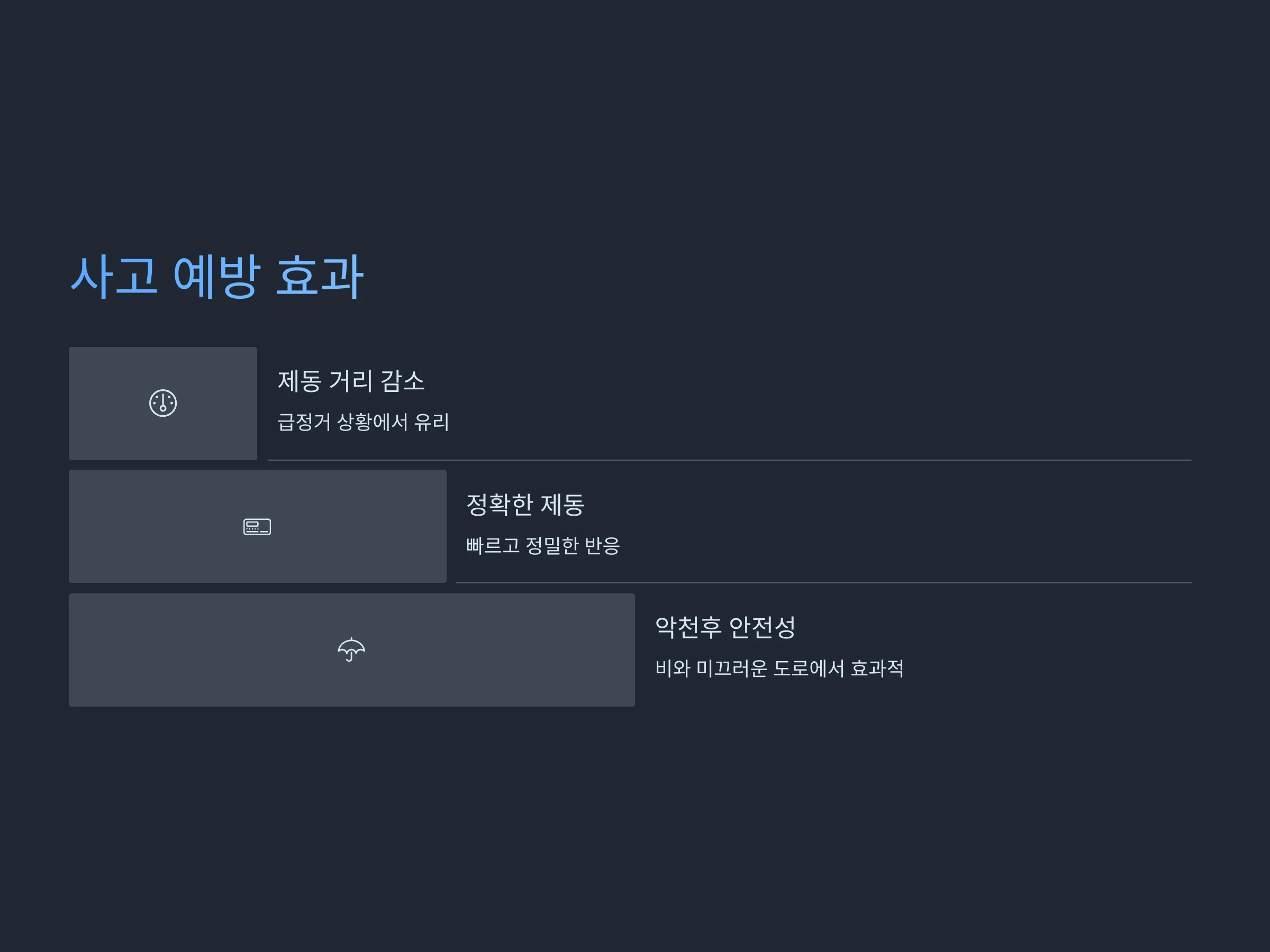 사고 예방 효과

제동 거리 감소

급정거 상황에서 유리

정확한 제동

빠르고 정밀한 반응

악천후 안전성

비와 미끄러운 도로에서 효과적