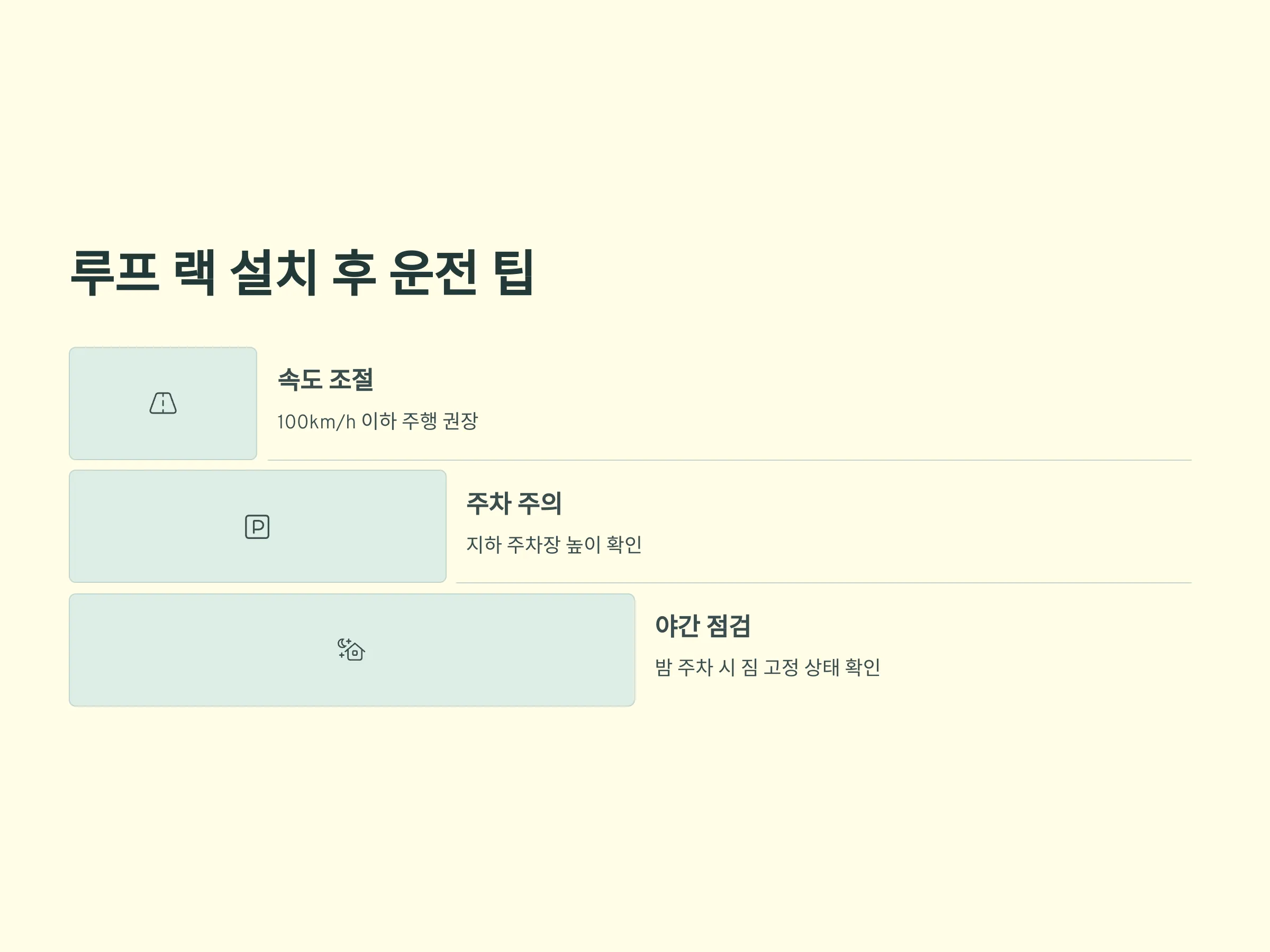 루프 랙 설치 후 운전 팁

속도 조절

100km/h 이하 주행 권장

주차 주의

지하 주차장 높이 확인

야간 점검

밤 주차 시 짐 고정 상태 확인