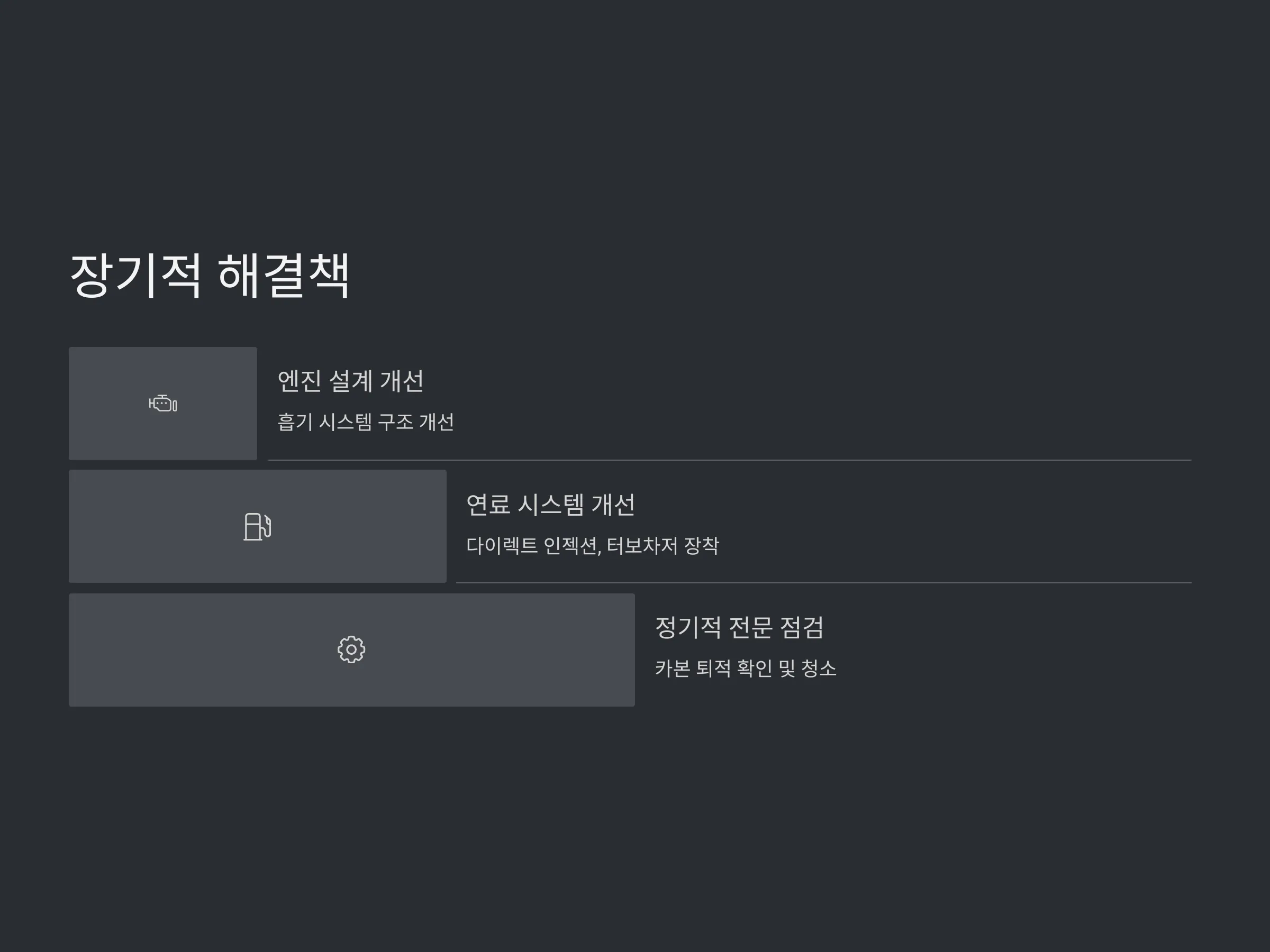 장기적 해결책

엔진 설계 개선

흡기 시스템 구조 개선

연료 시스템 개선

다이렉트 인젝션, 터보차저 장착

정기적 전문 점검

카본 퇴적 확인 및 청소