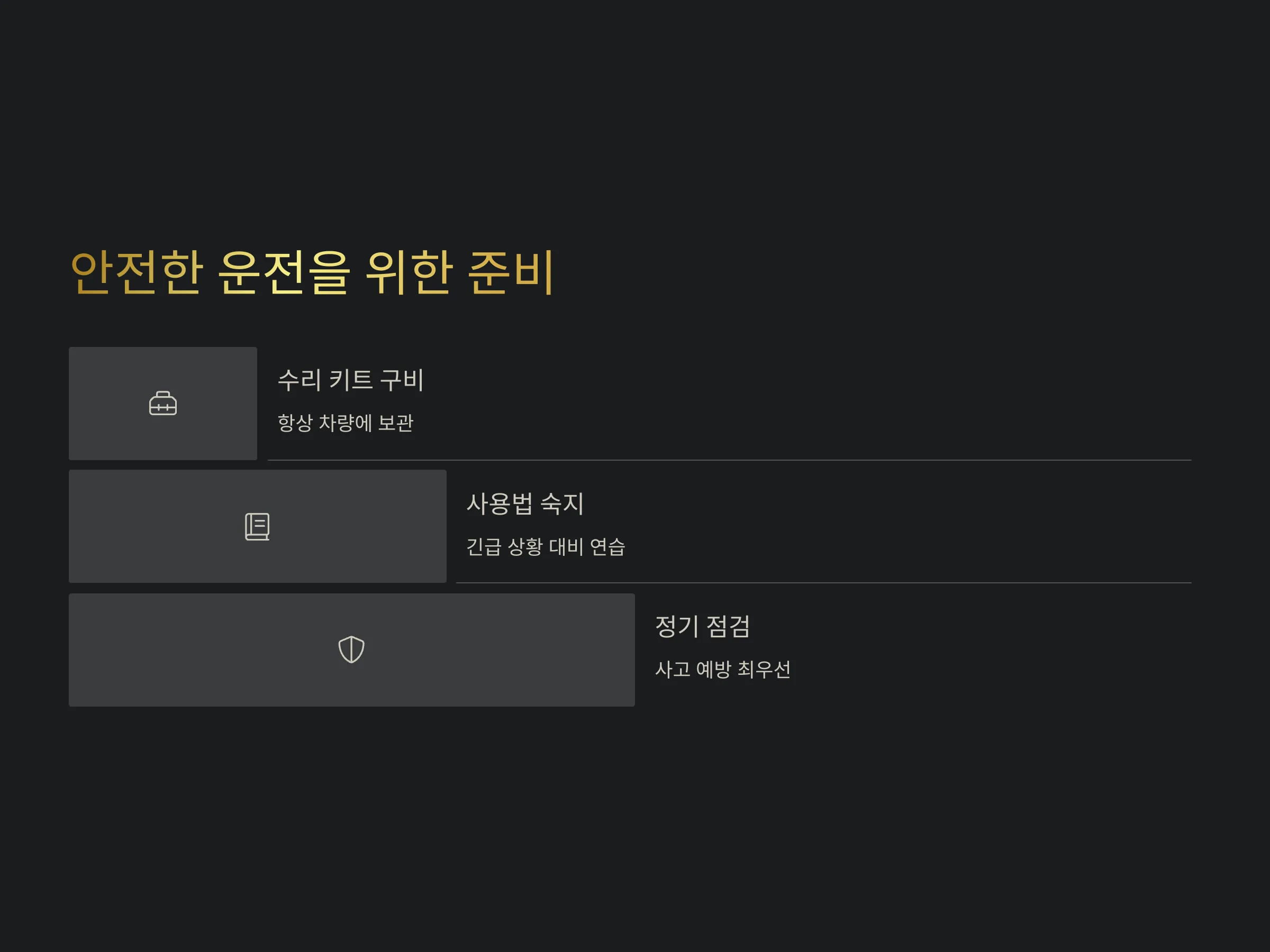 안전한 운전을 위한 준비

수리 키트 구비

항상 차량에 보관

사용법 숙지

긴급 상황 대비 연습

정기 점검

사고 예방 최우선