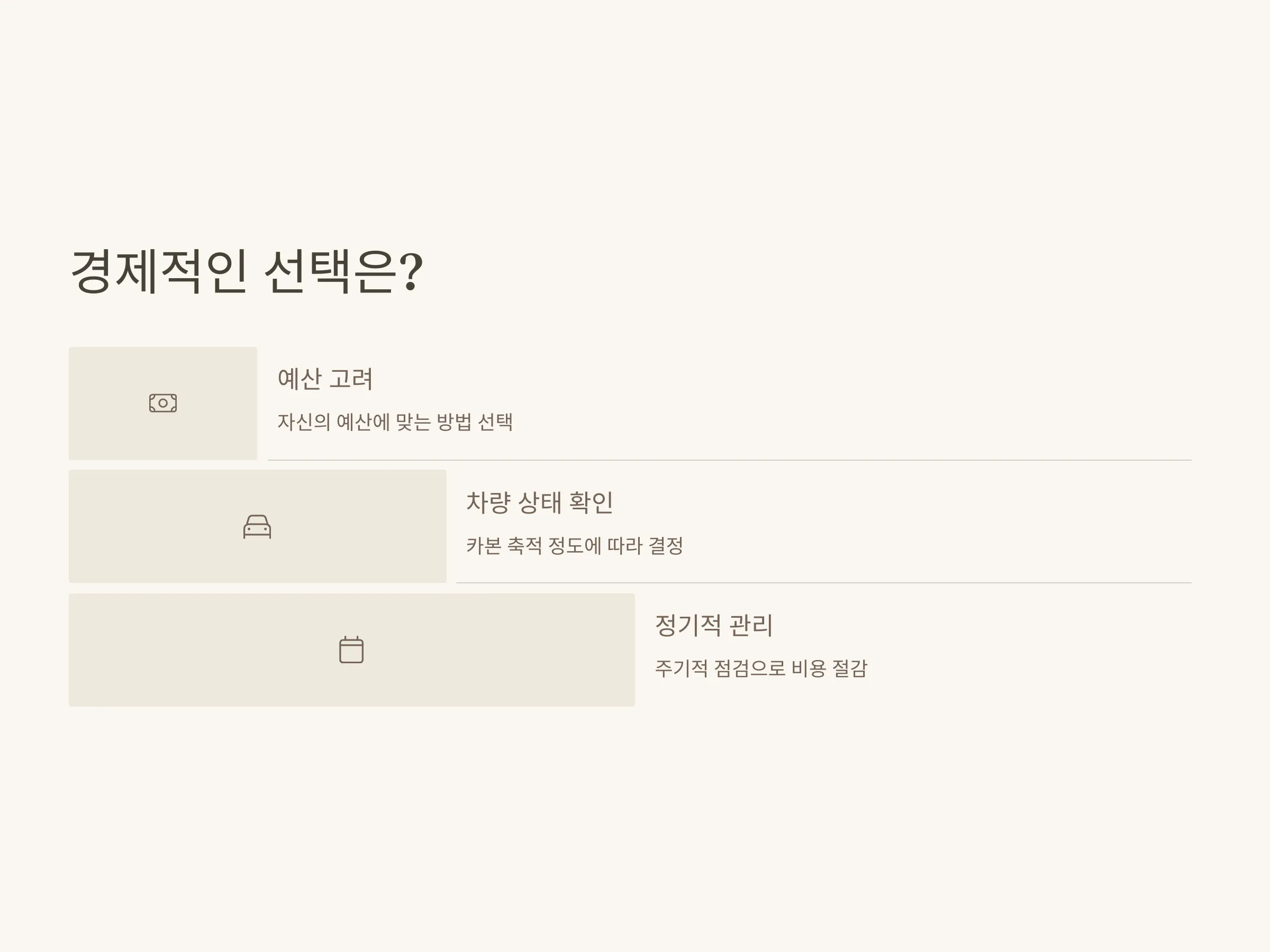 경제적인 선택은?

예산 고려

자신의 예산에 맞는 방법 선택

차량 상태 확인

카본 축적 정도에 따라 결정

정기적 관리

주기적 점검으로 비용 절감