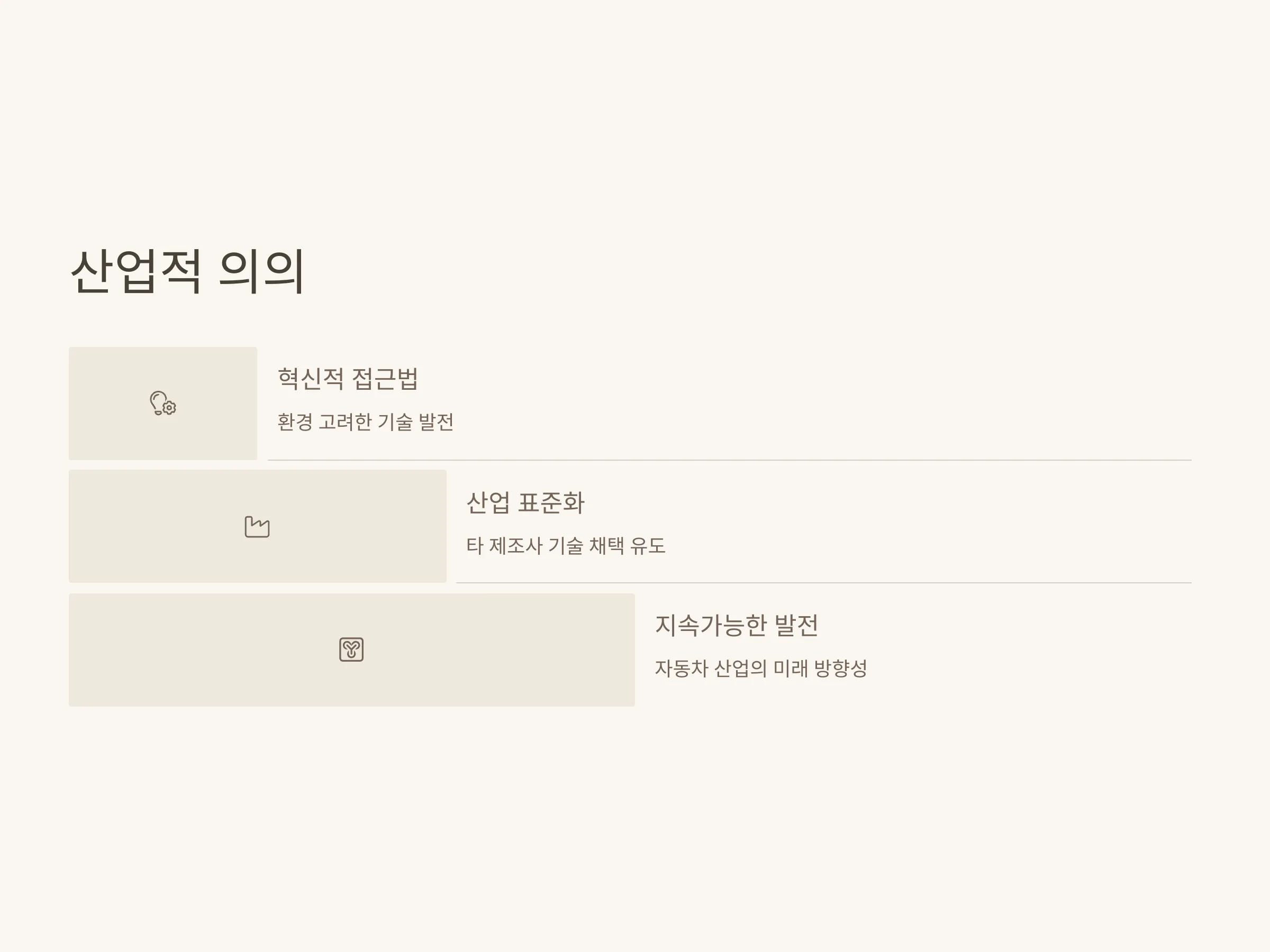 산업적 의의

혁신적 접근법

환경 고려한 기술 발전

산업 표준화

타 제조사 기술 채택 유도

지속가능한 발전

자동차 산업의 미래 방향성