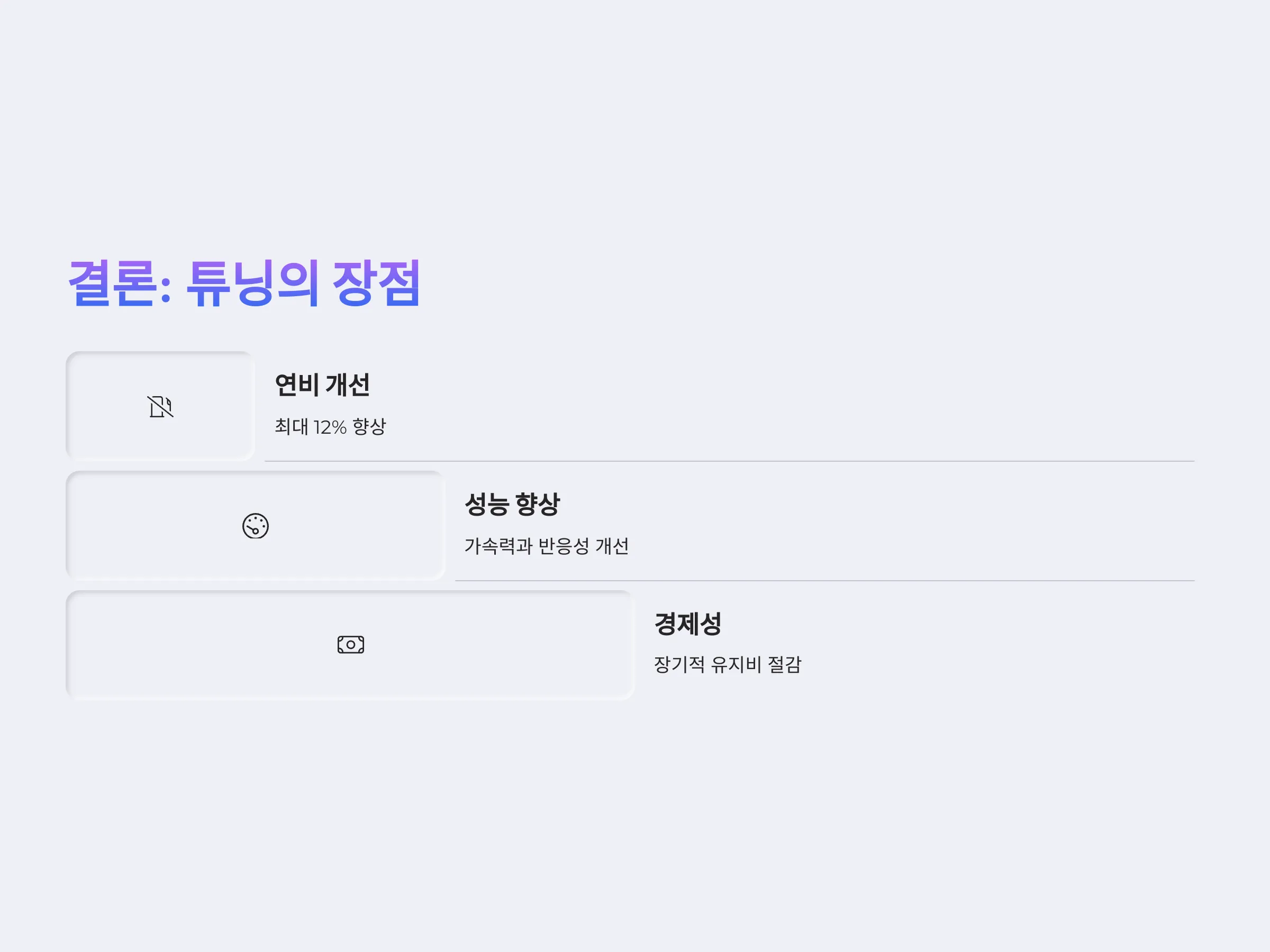 결론: 튜닝의 장점

연비 개선

최대 12% 향상

성능 향상

가속력과 반응성 개선

경제성

장기적 유지비 절감