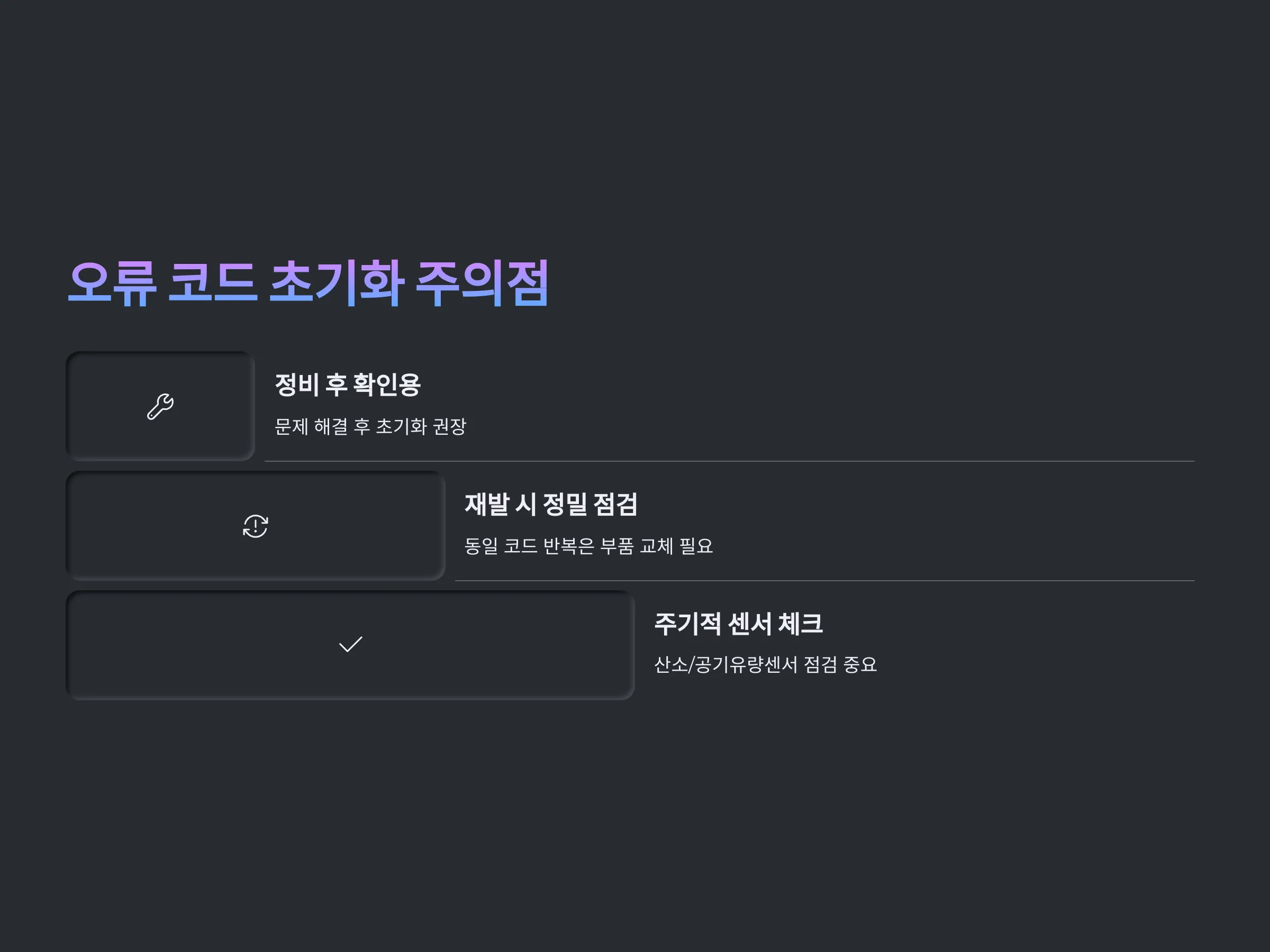 오류 코드 초기화 주의점

정비 후 확인용

문제 해결 후 초기화 권장

재발 시 정밀 점검

동일 코드 반복은 부품 교체 필요

주기적 센서 체크

산소/공기유량센서 점검 중요