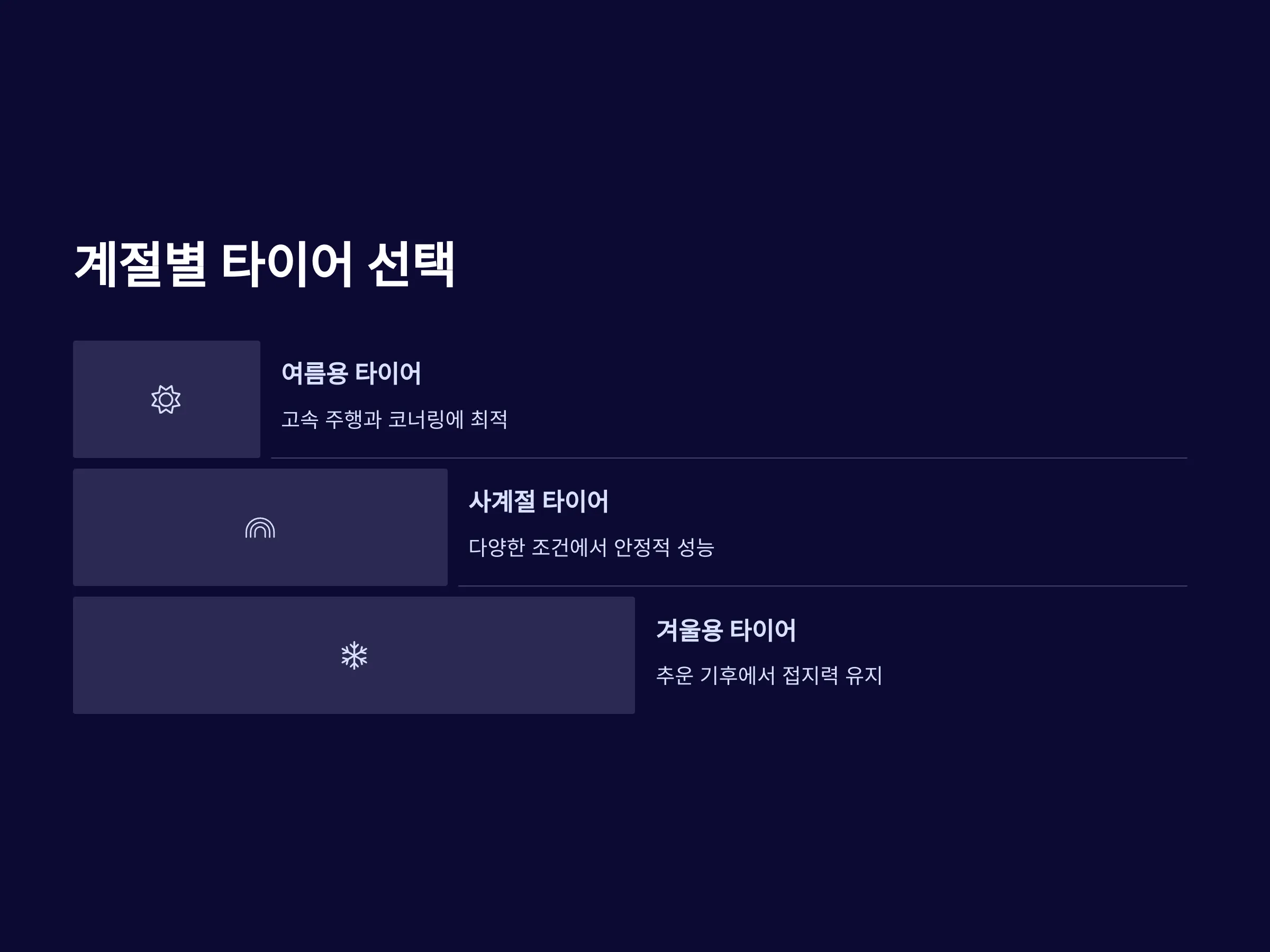 계절별 타이어 선택

여름용 타이어

고속 주행과 코너링에 최적

사계절 타이어

다양한 조건에서 안정적 성능

겨울용 타이어

추운 기후에서 접지력 유지