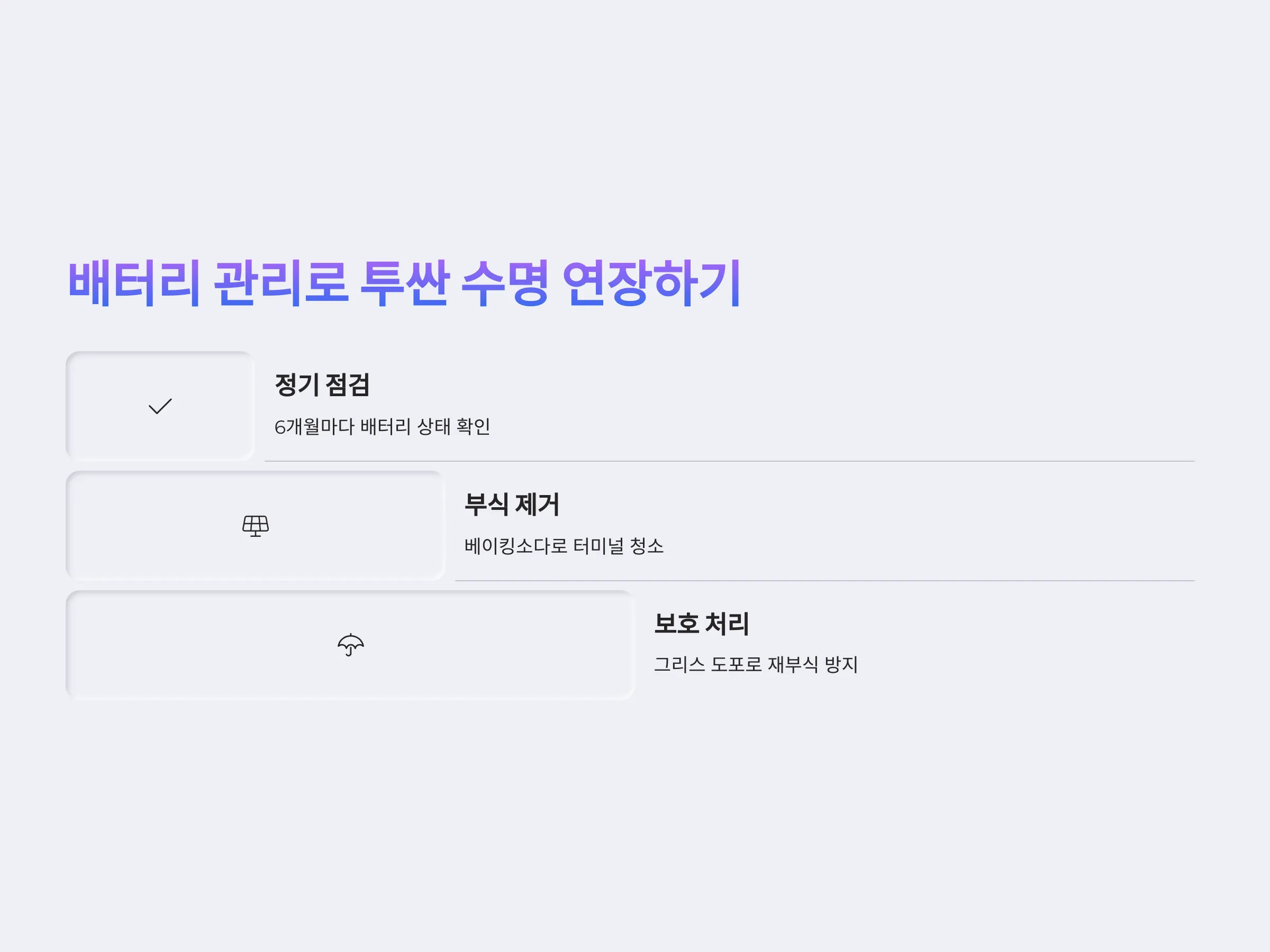 배터리 관리로 투싼 수명 연장하기

정기 점검

6개월마다 배터리 상태 확인

부식 제거

베이킹소다로 터미널 청소

보호 처리

그리스 도포로 재부식 방지